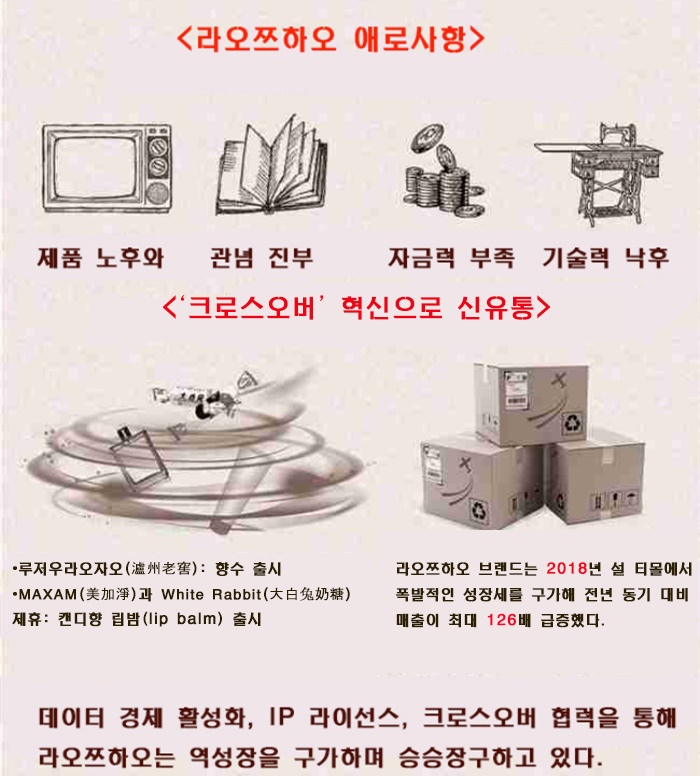 <라오쯔하오 애로사항>

제품 노후와

관념 진부

자금력 부족

기술력 낙후

<'크로스오버' 혁신으로 신유통>

•루저우라오자오(瀘州老窖): 향수 출시
•MAXAM(美加淨)과 White Rabbit(大白兔奶糖) 제휴: 캔디향 립밤(lip balm) 출시

라오쯔하오 브랜드는 2018년 설 티몰에서 폭발적인 성장세를 구가해 전년 동기 대비 매출이 최대 126배 급증했다.

데이터 경제 활성화, IP 라이선스, 크로스오버 협력을 통해 라오쯔하오는 역성장을 구가하며 승승장구하고 있다.